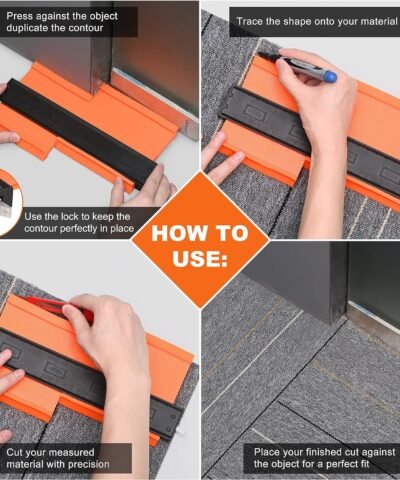 Press against the object duplicate the contour

Trace the shape onto your material

Use the lock to keep the contour perfectly in place

HOW TO USE:

Cut your measured material with precision

Place your finished cut against the object for a perfect fit